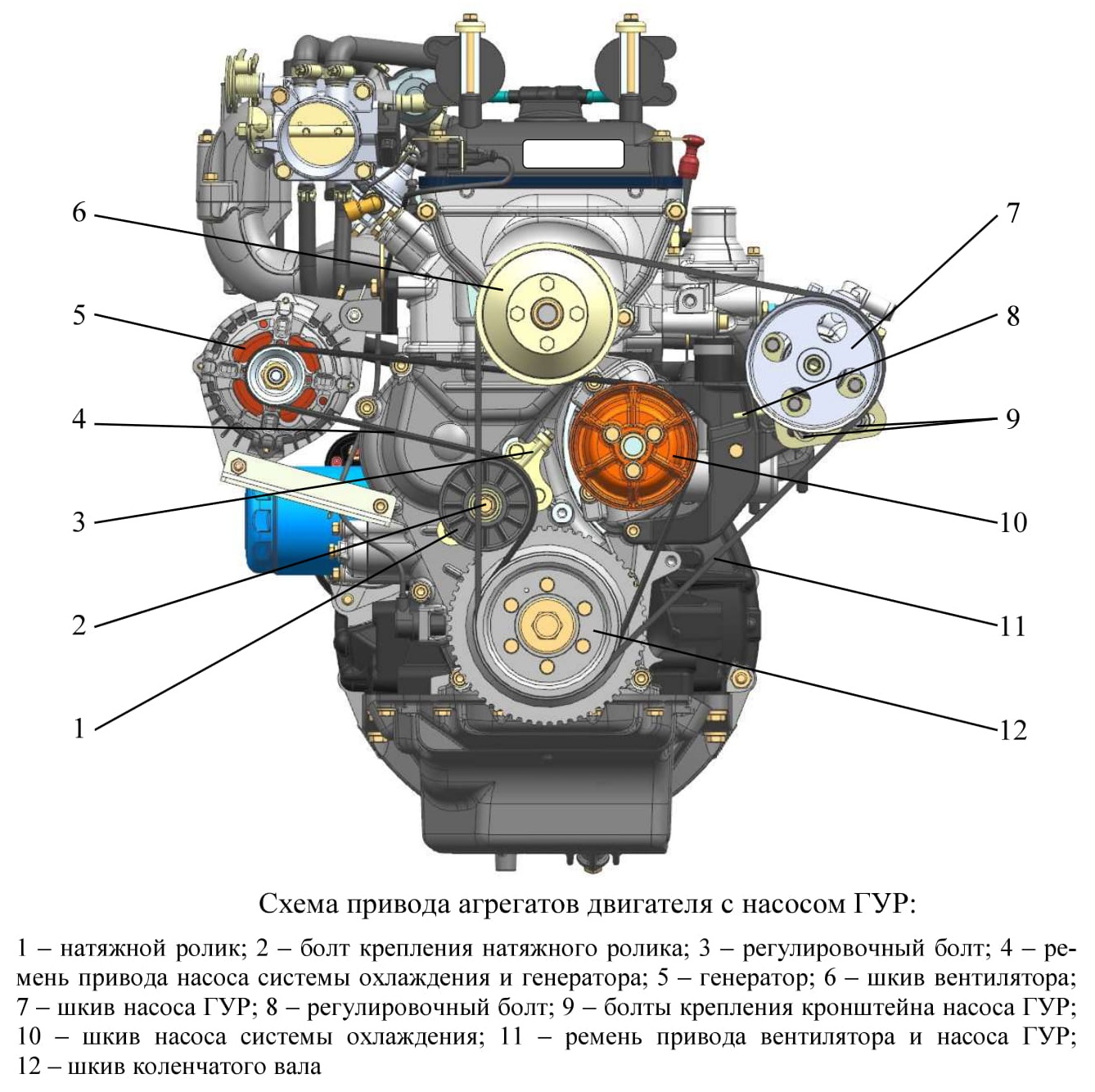 6
5
4
3
2
1
7
8
9
10
11
12

Схема привода агрегатов двигателя с насосом ГУР:

1 – натяжной ролик; 2 – болт крепления натяжного ролика; 3 – регулировочный болт; 4 – ремень привода насоса системы охлаждения и генератора; 5 – генератор; 6 – шкив вентилятора; 7 – шкив насоса ГУР; 8 – регулировочный болт; 9 – болты крепления кронштейна насоса ГУР; 10 – шкив насоса системы охлаждения; 11 – ремень привода вентилятора и насоса ГУР; 12 – шкив коленчатого вала