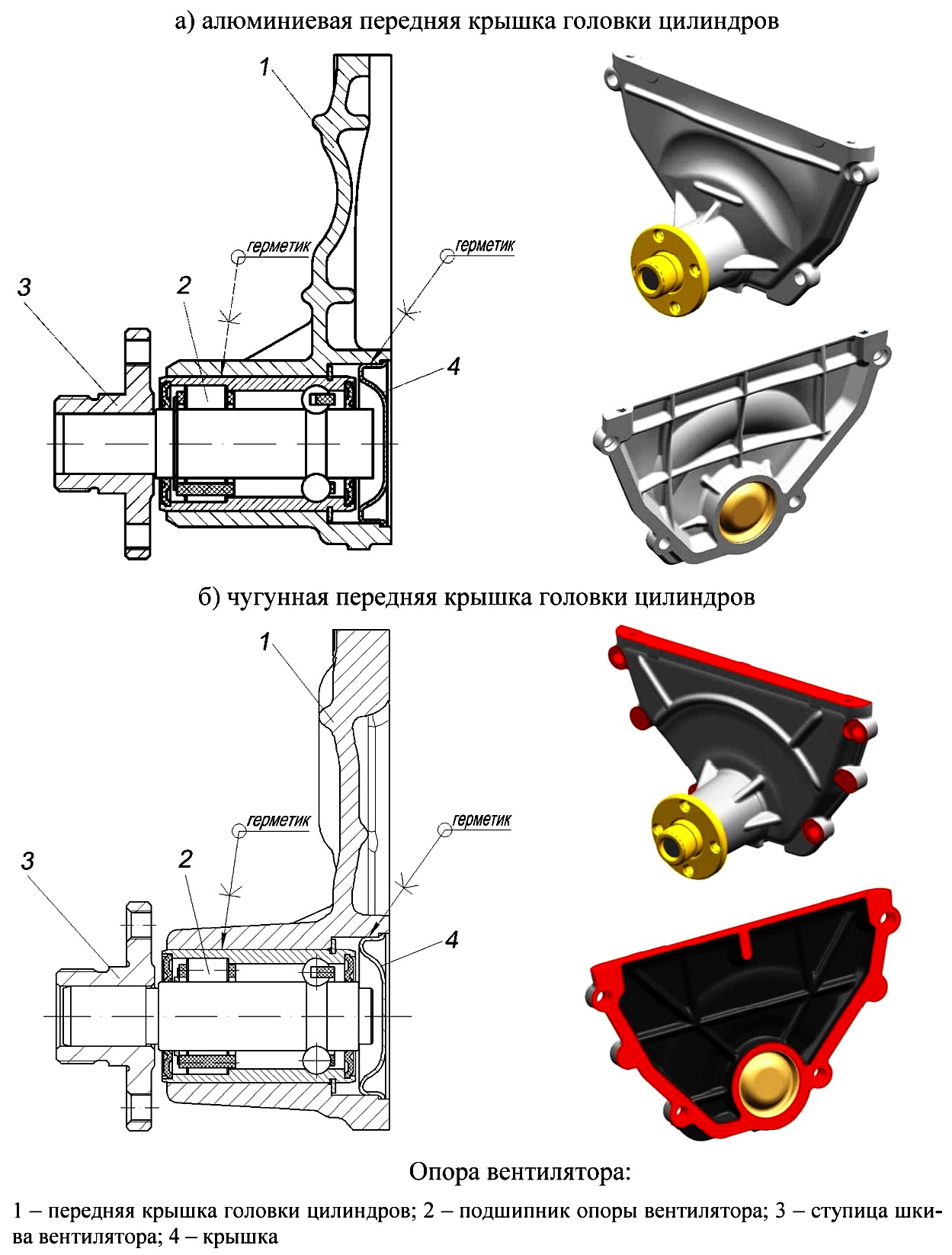 а) алюминиевая передняя крышка головки цилиндров

1

герметик

герметик

3

2

4

б) чугунная передняя крышка головки цилиндров

1

герметик

герметик

3

2

4

Опора вентилятора:

1 – передняя крышка головки цилиндров; 2 – подшипник опоры вентилятора; 3 – ступица шкива вентилятора; 4 – крышка