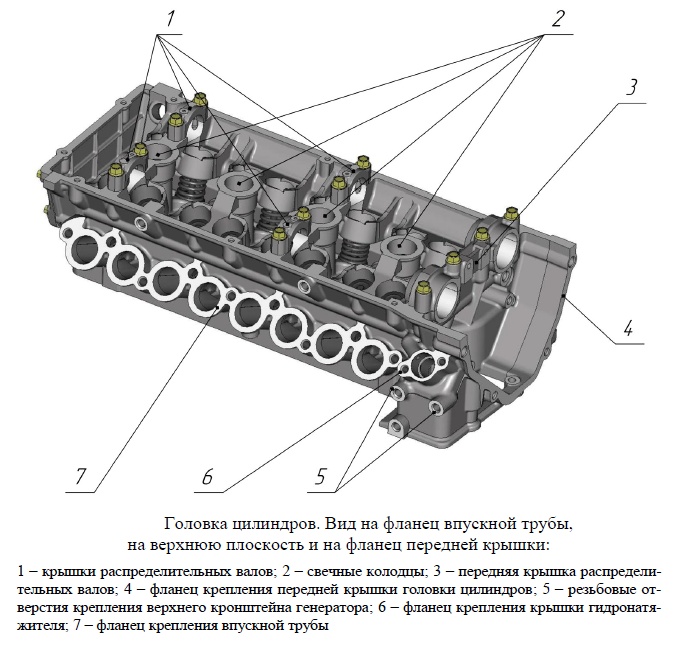 1

2

3

4

7

6

5

Головка цилиндров. Вид на фланец впускной трубы, на верхнюю плоскость и на фланец передней крышки:

1 – крышки распределительных валов; 2 – свечные колодцы; 3 – передняя крышка распределительных валов; 4 – фланец крепления передней крышки головки цилиндров; 5 – резьбовые отверстия крепления верхнего кронштейна генератора; 6 – фланец крепления крышки гидронатяжителя; 7 – фланец крепления впускной трубы